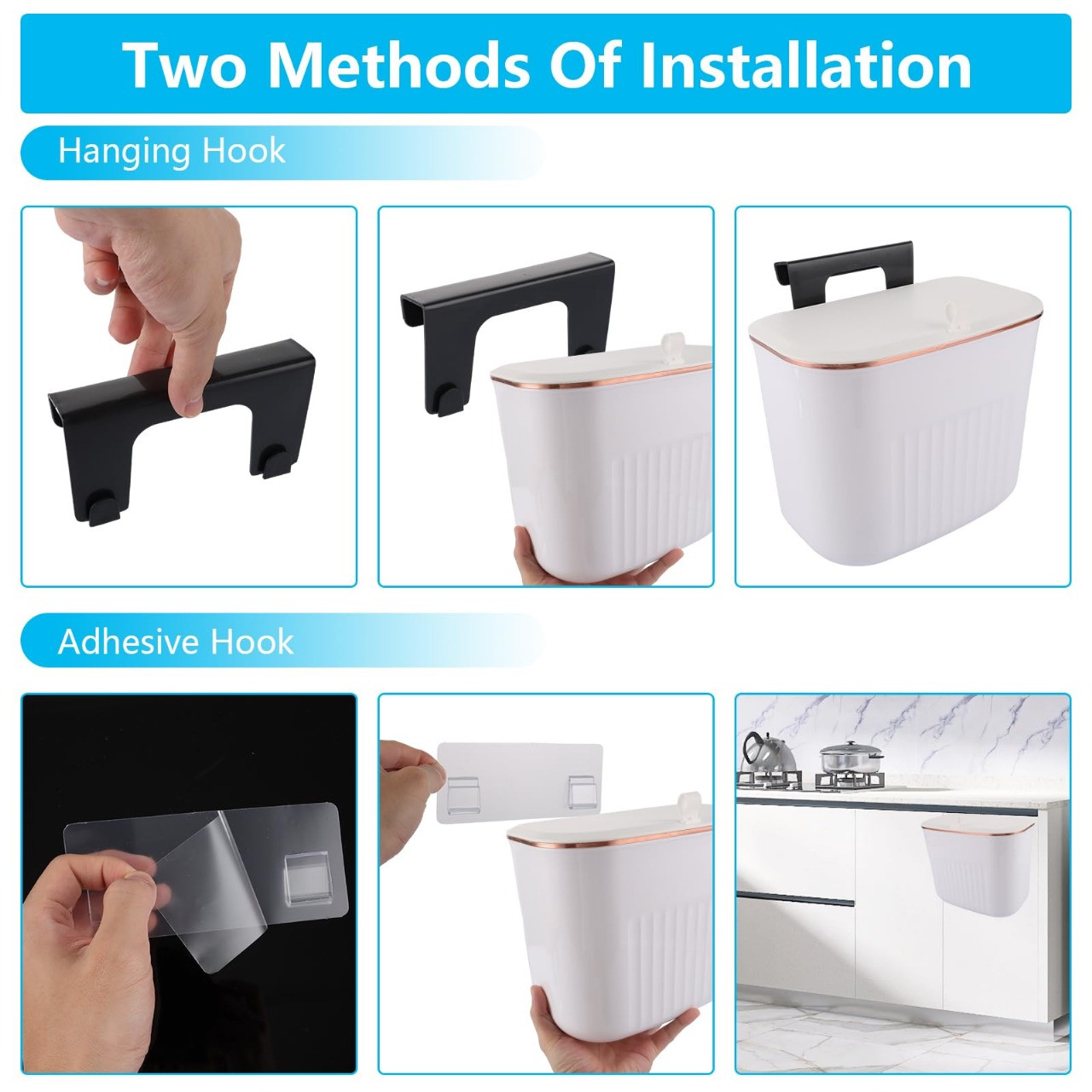 Two Methods Of Installation

Hanging Hook

Adhesive Hook